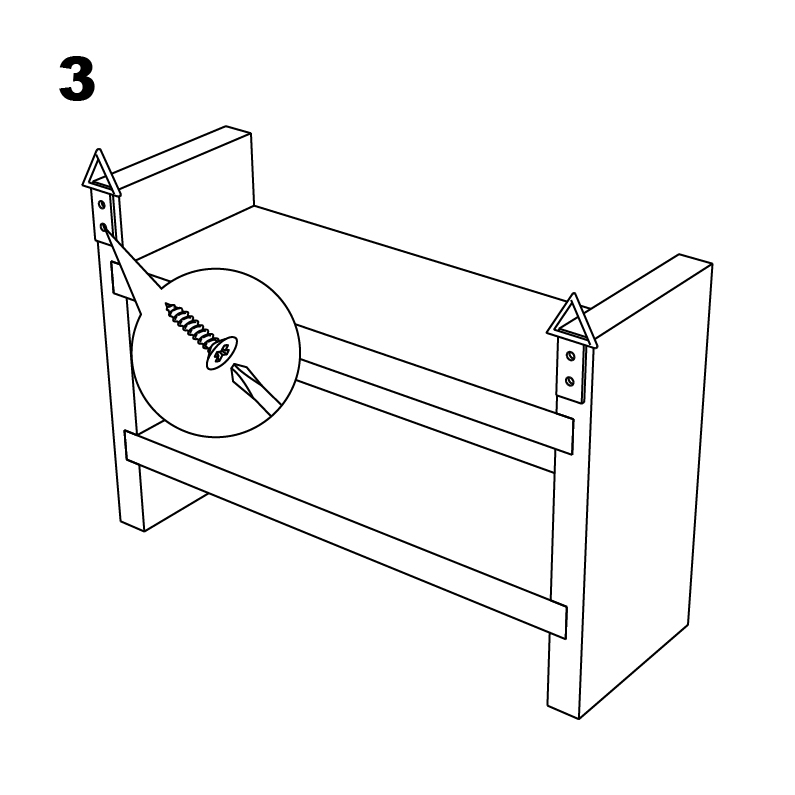 3