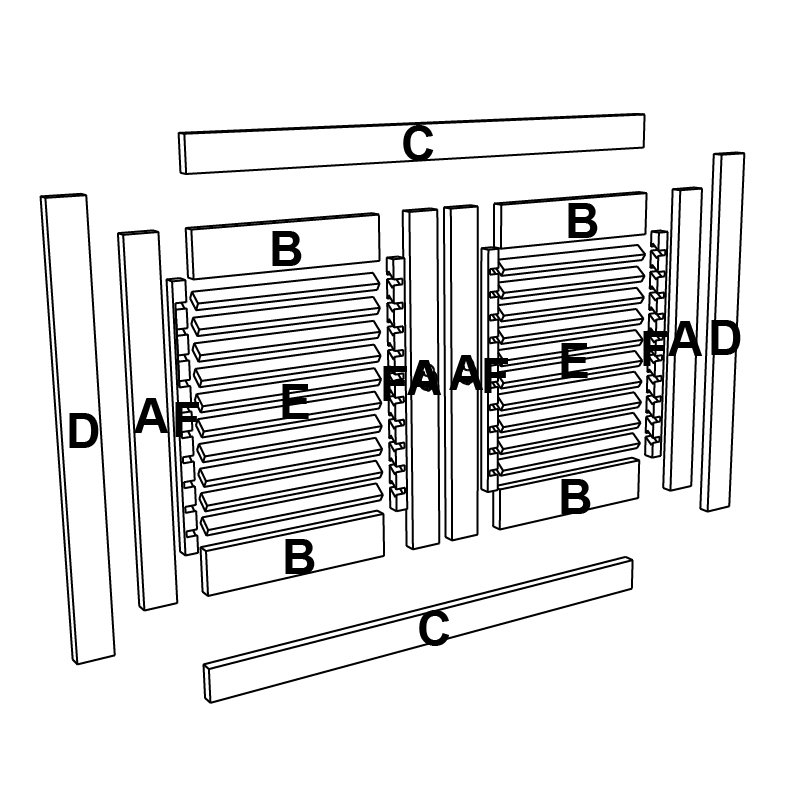 C

B

B

D

A

F

E

F

A

A

F

E

F

A

D

B

B

C