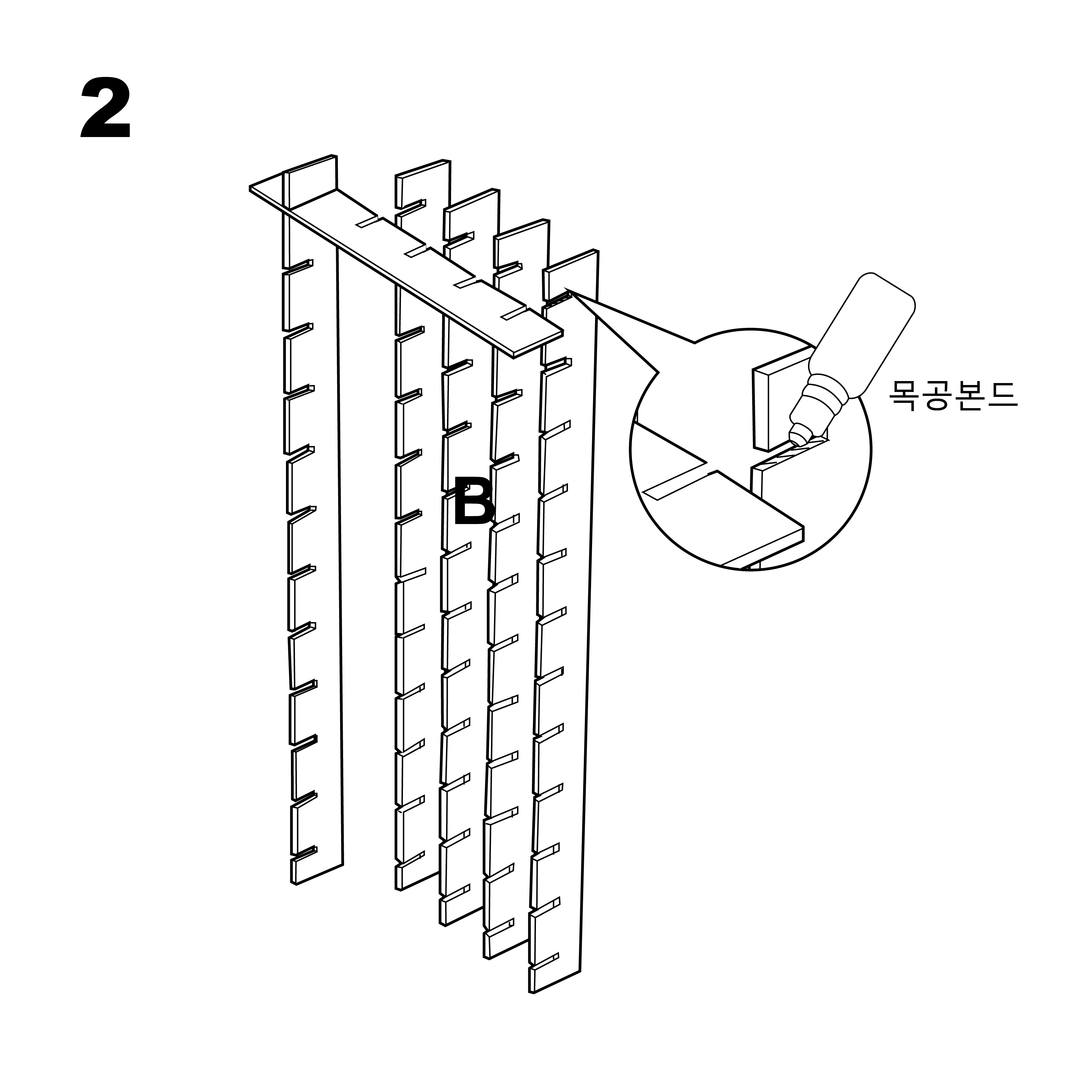 2

B

목공본드