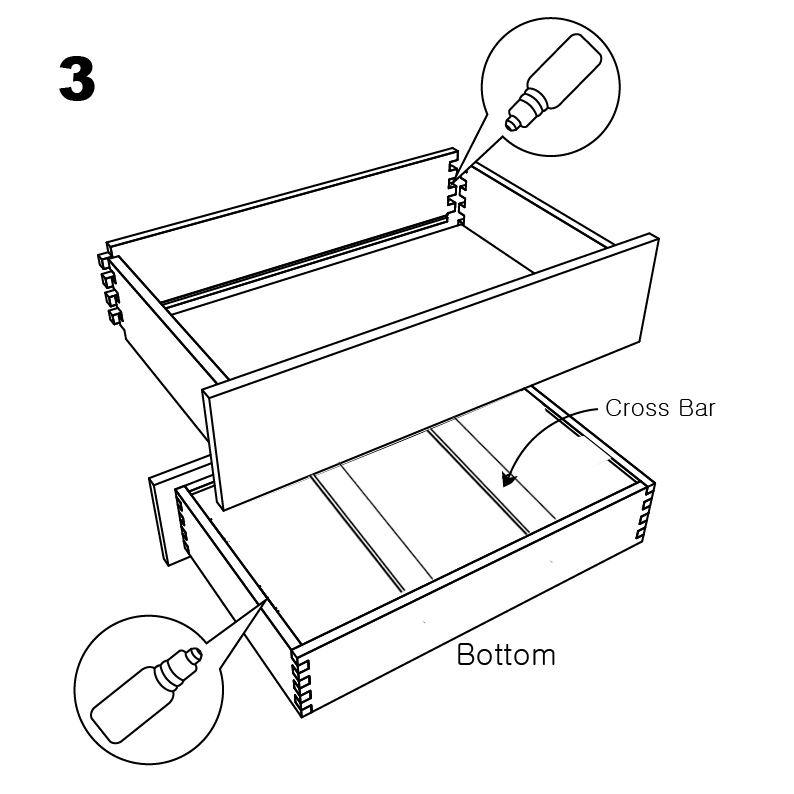 3

Cross Bar

Bottom