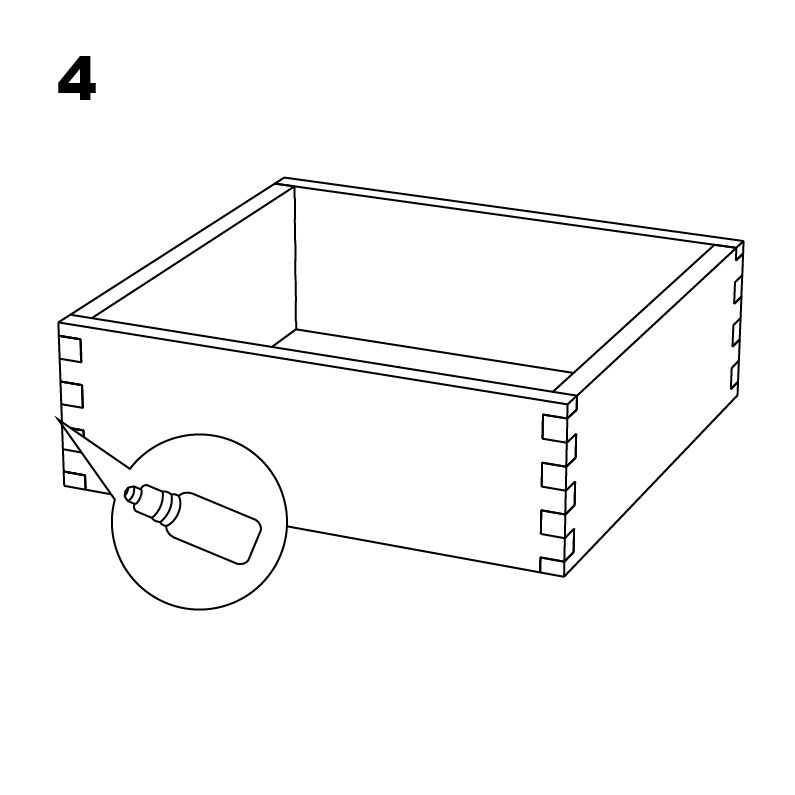 4