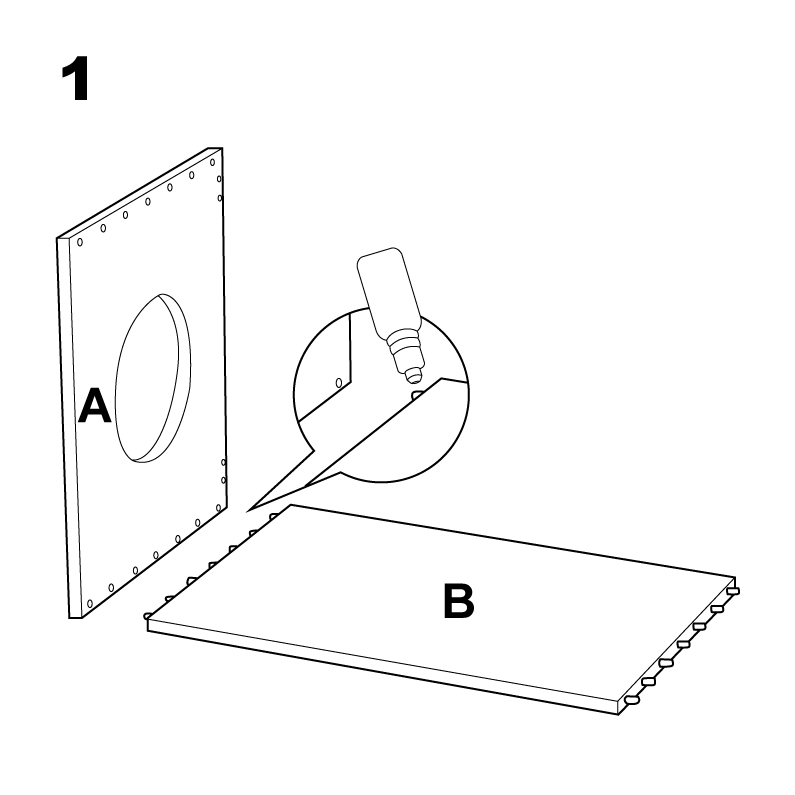 1

A

B