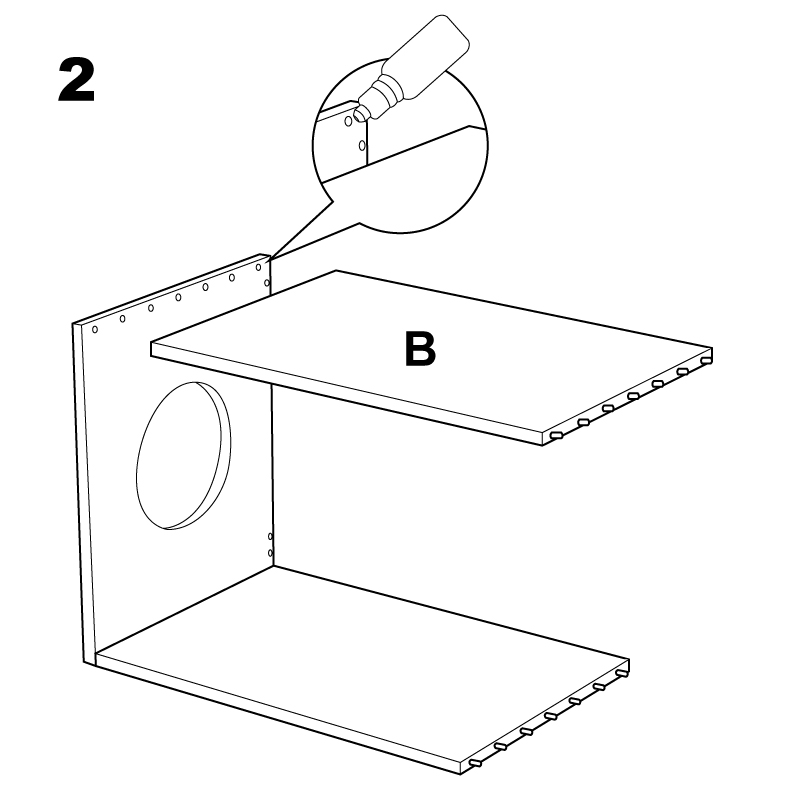 2

B