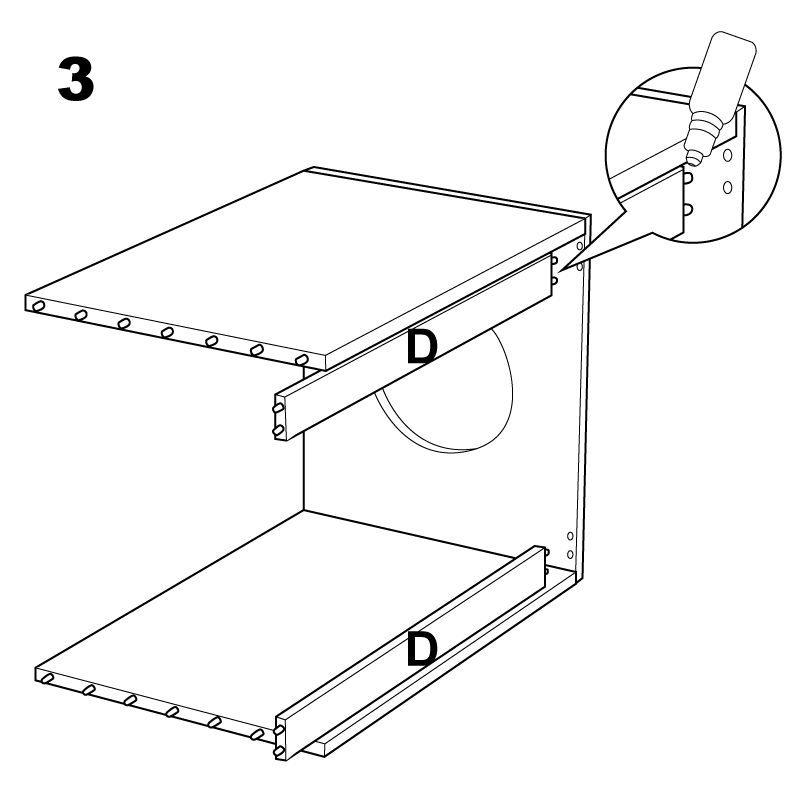 3

D

D