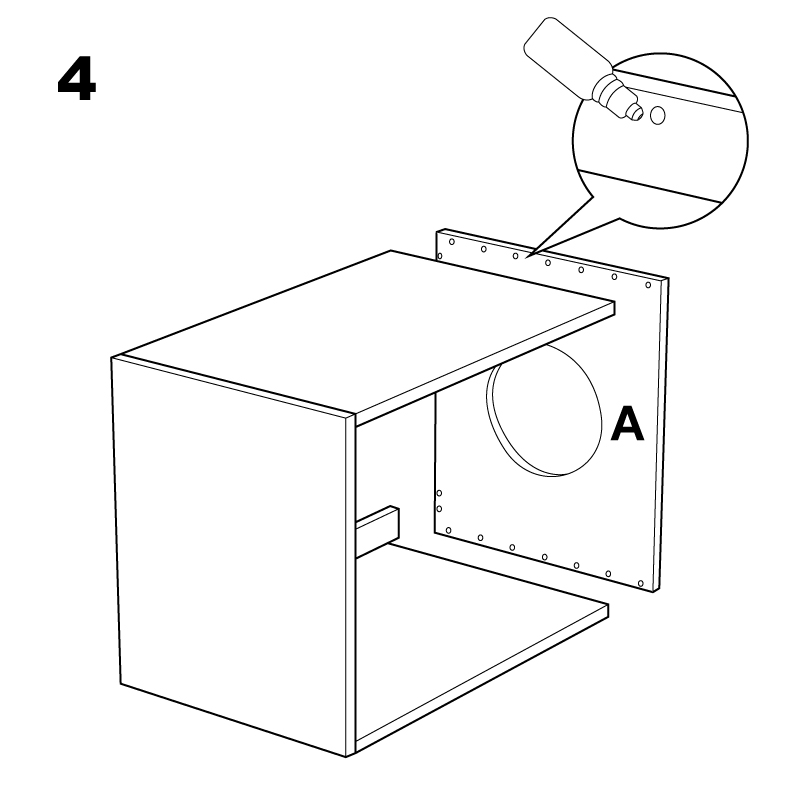 4

A