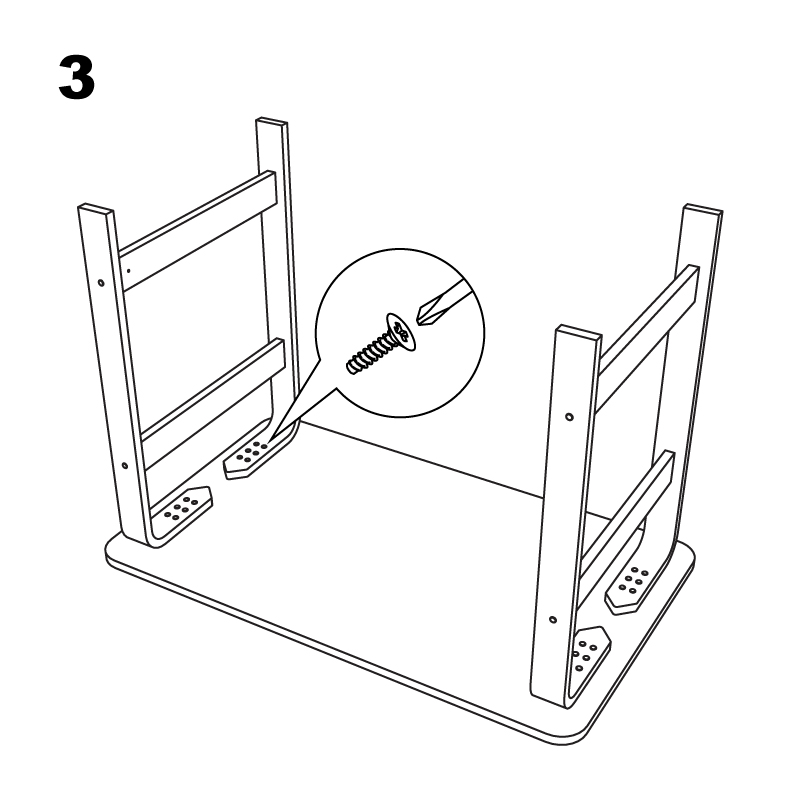 3