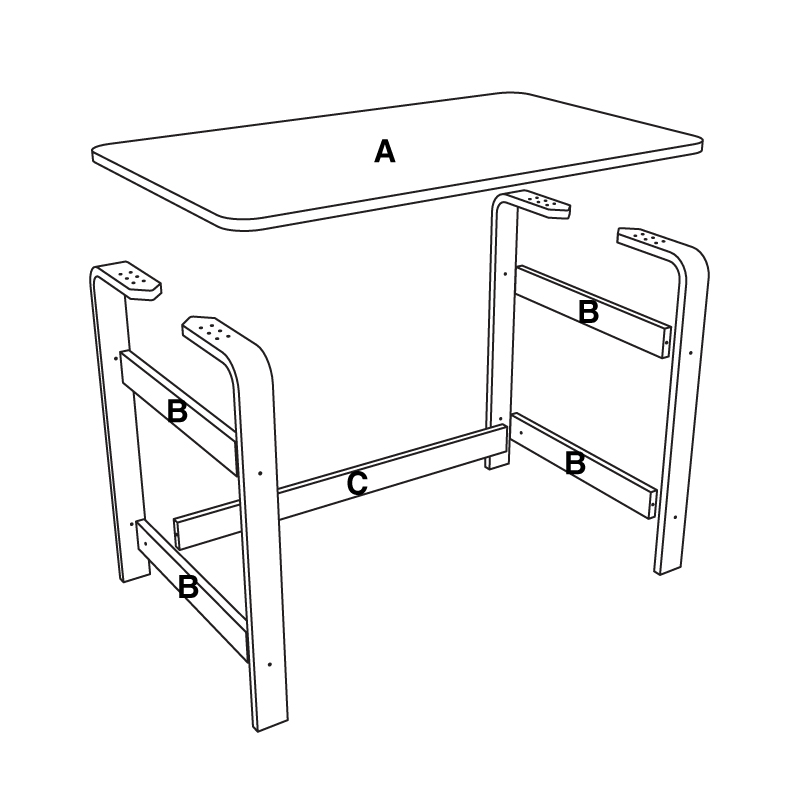 A

B

B

C

B

B