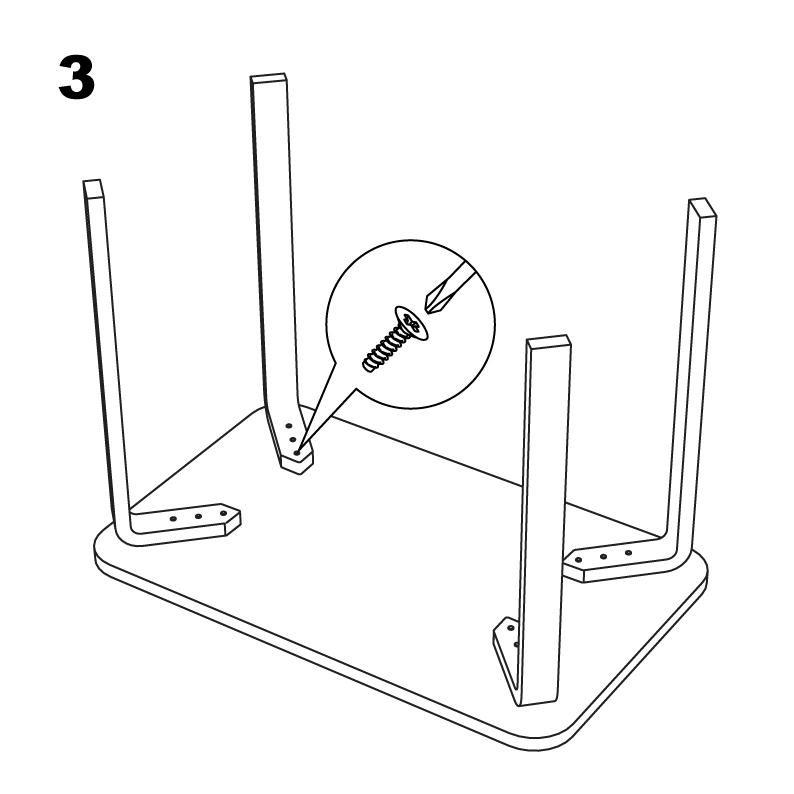 3