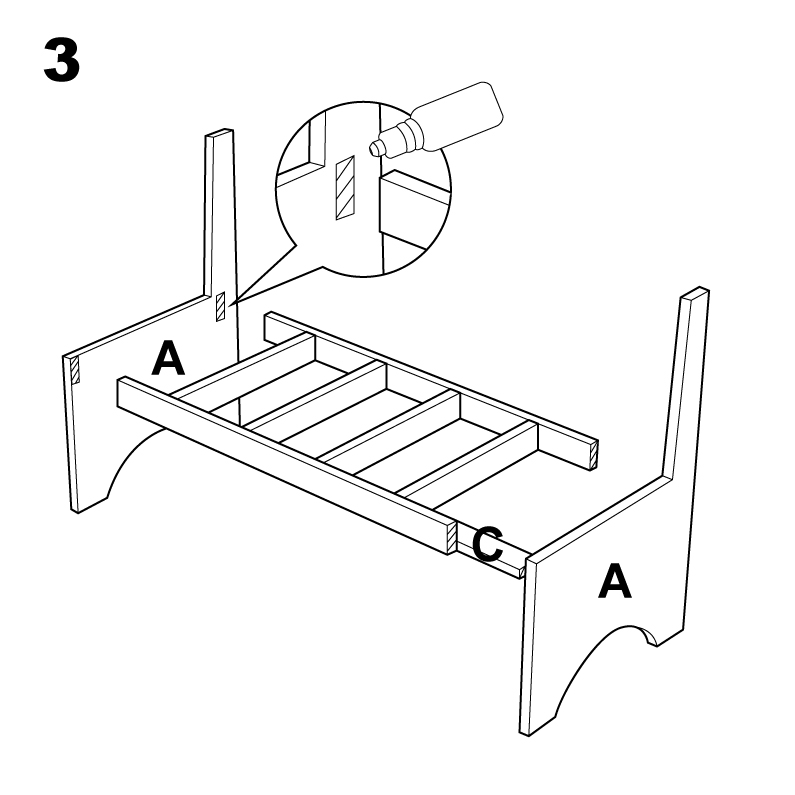 3

A

C

A