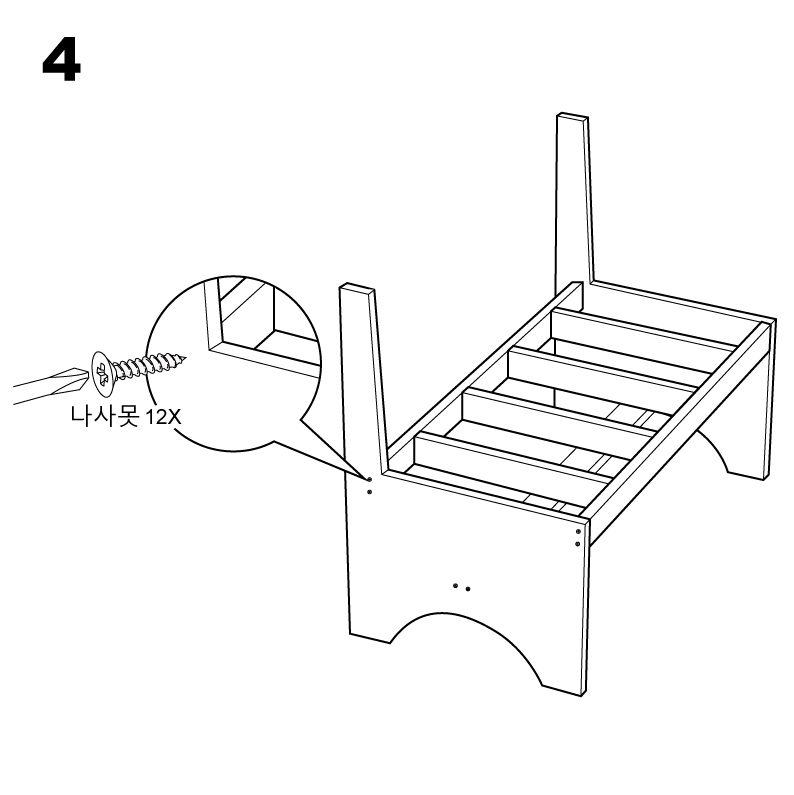 4

나사못 12X