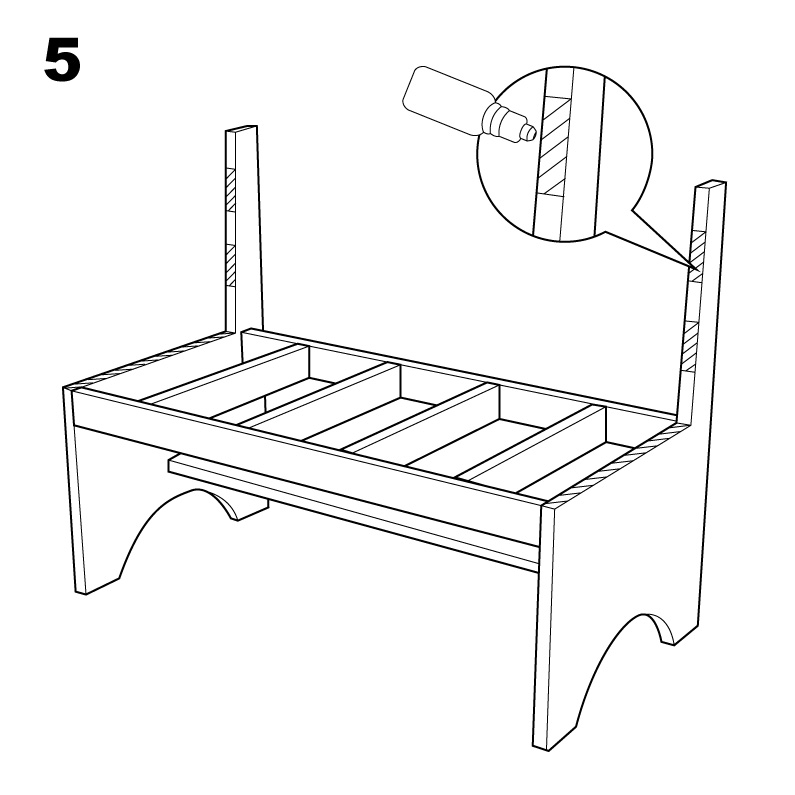 5