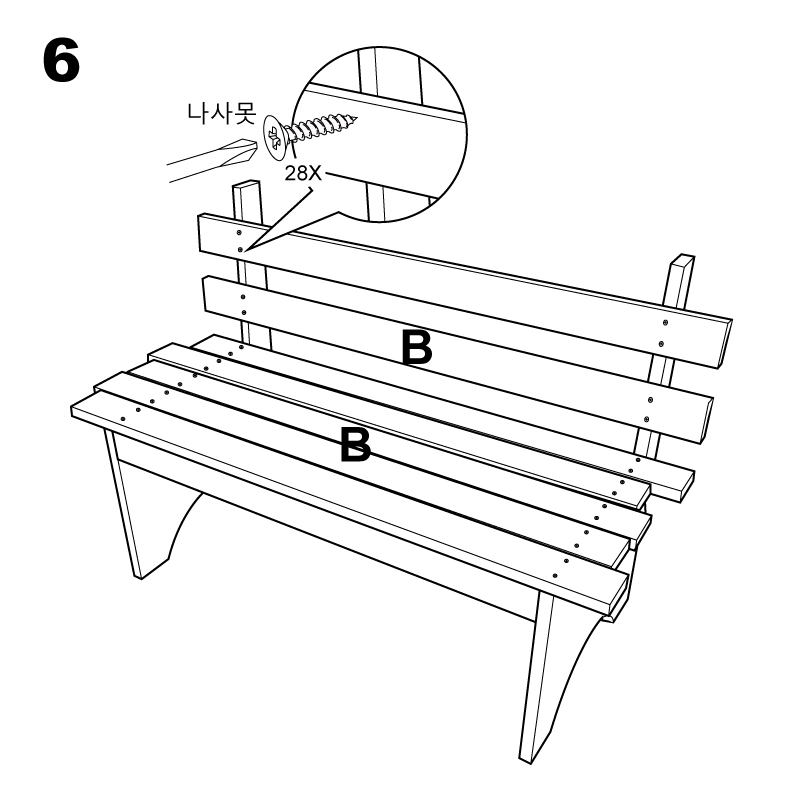 6

나사못

28X

B

B