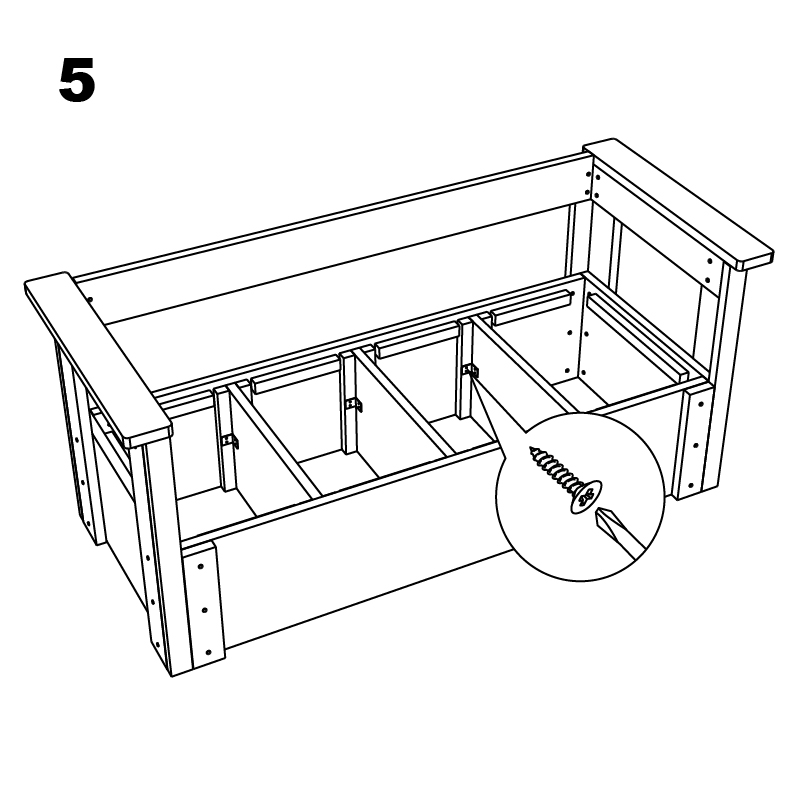 5