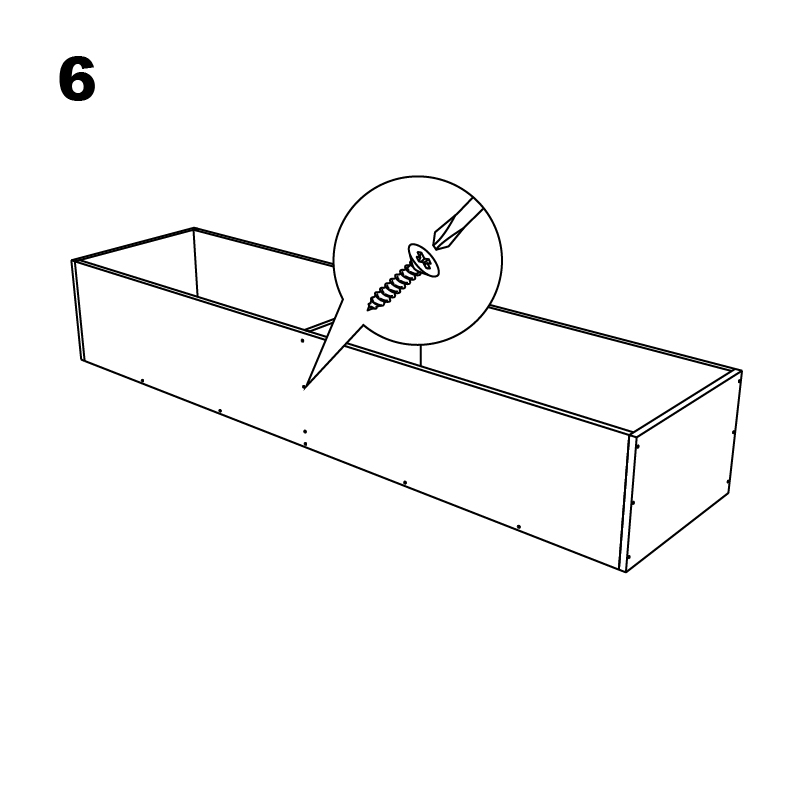 6