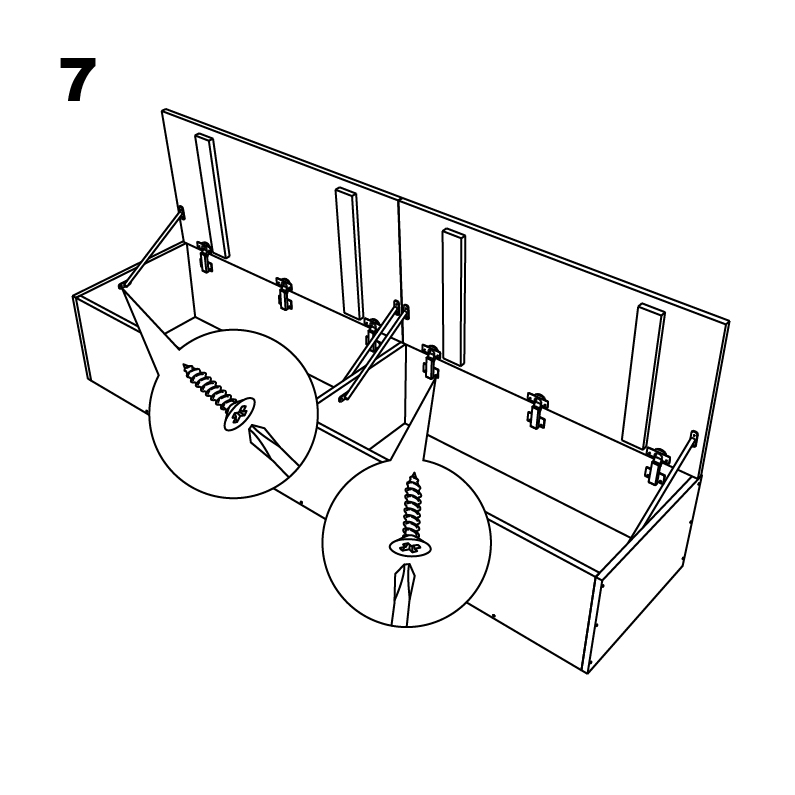 7