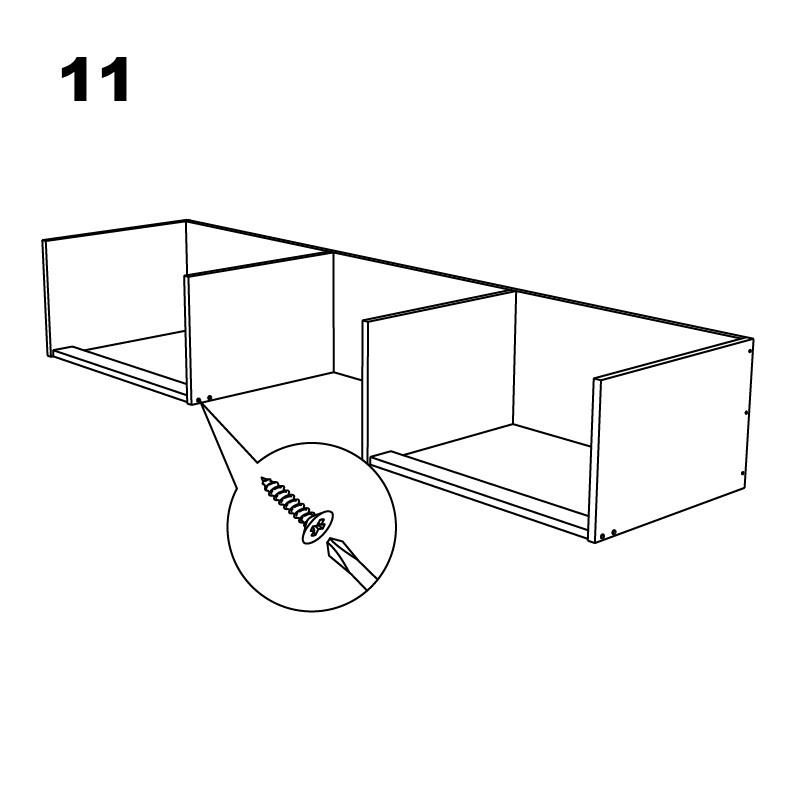 11