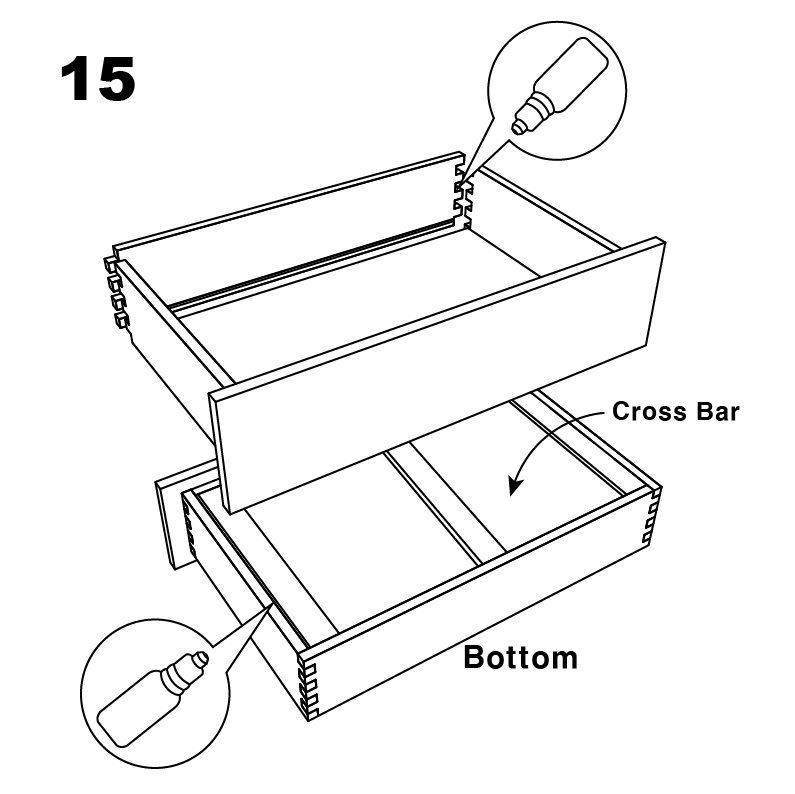 15

Cross Bar

Bottom