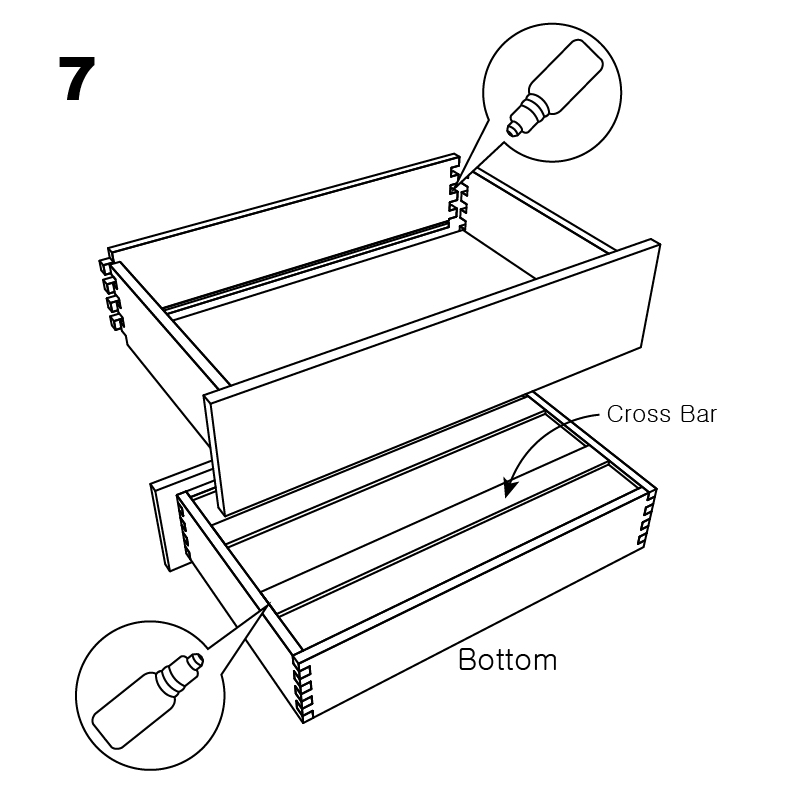 7

Cross Bar

Bottom