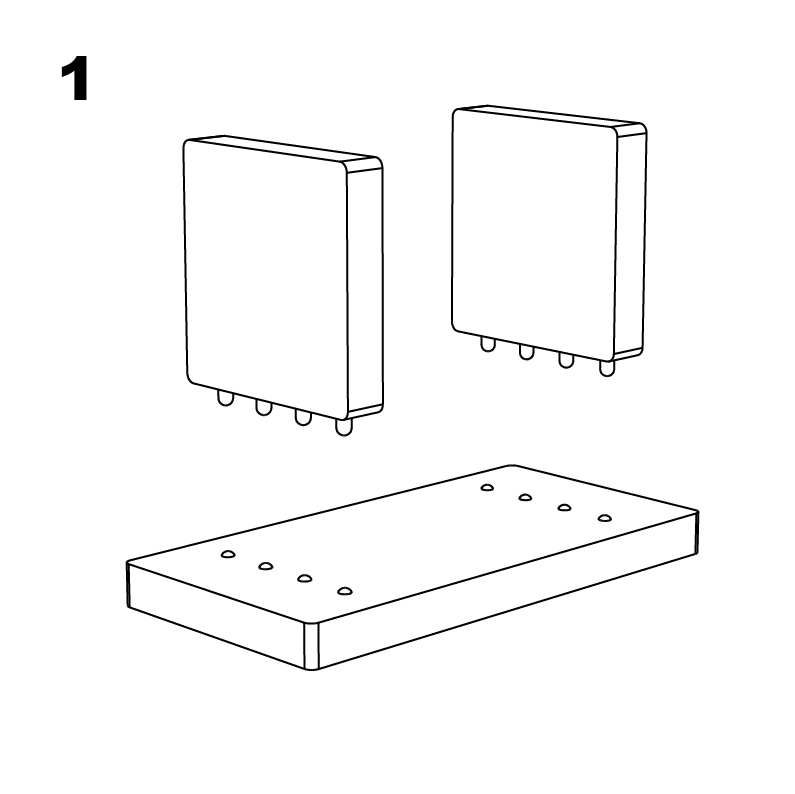 1