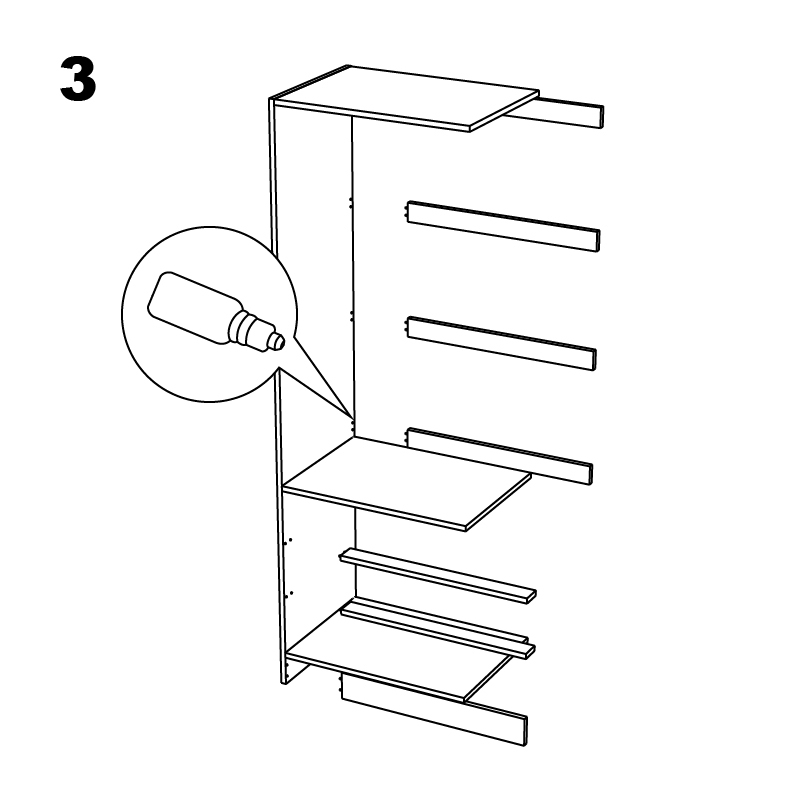 3