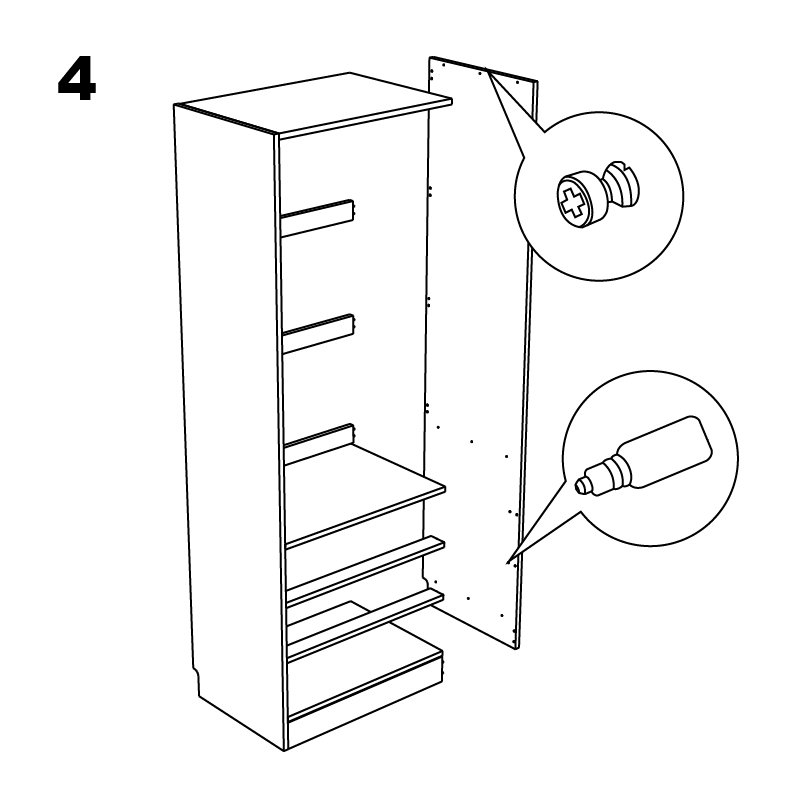 4