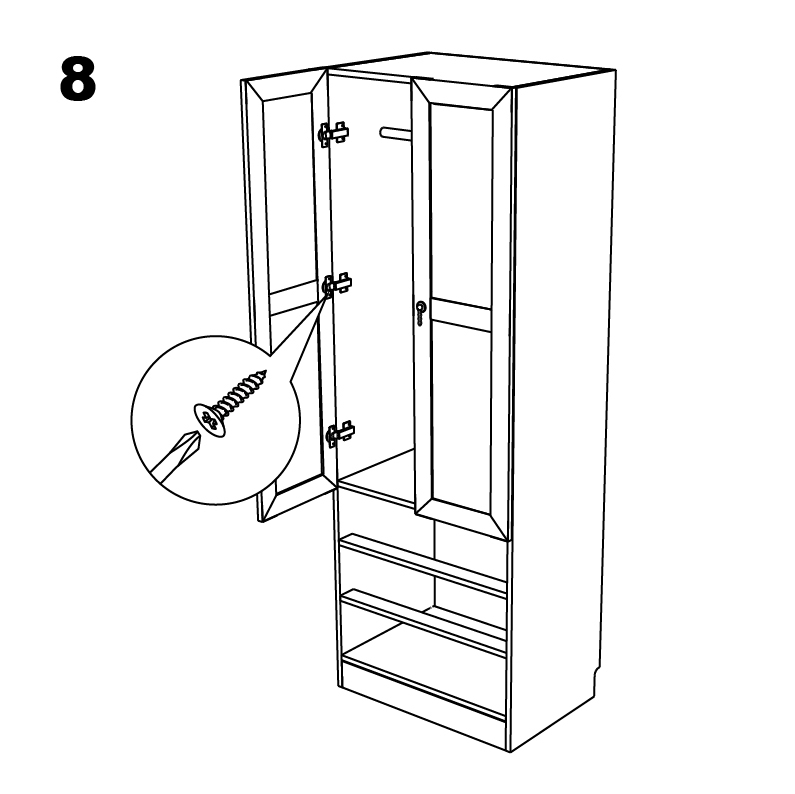 8