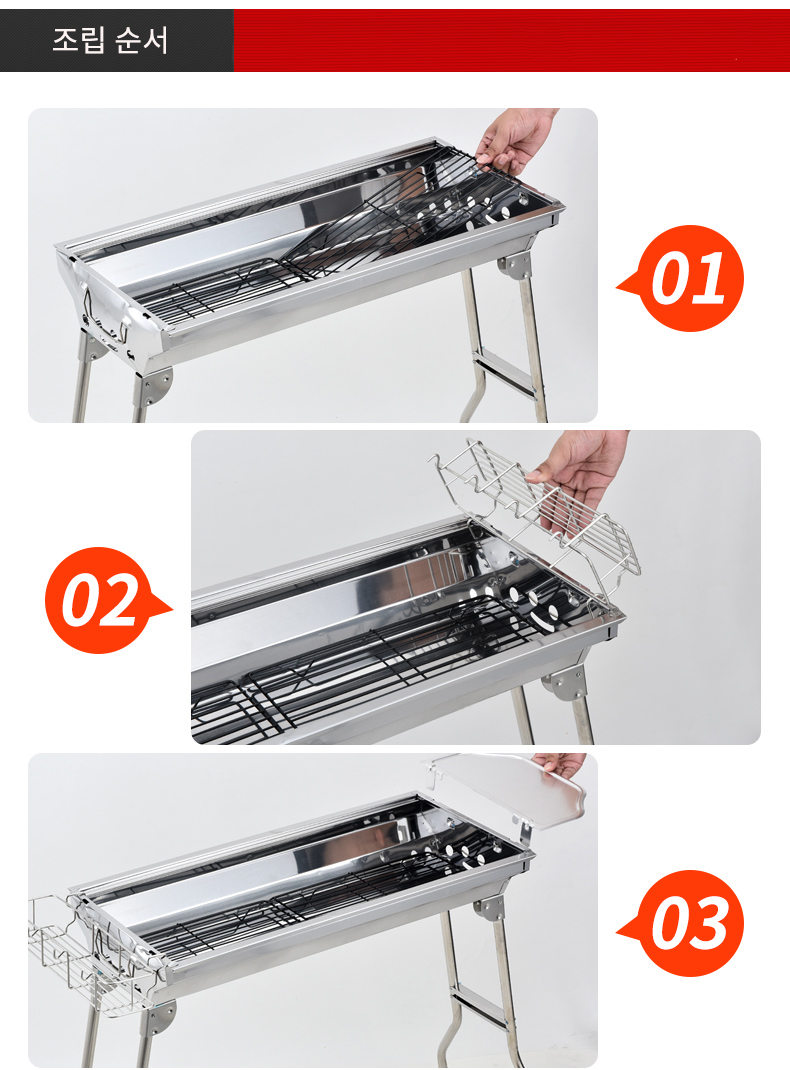 조립 순서

01

02

03