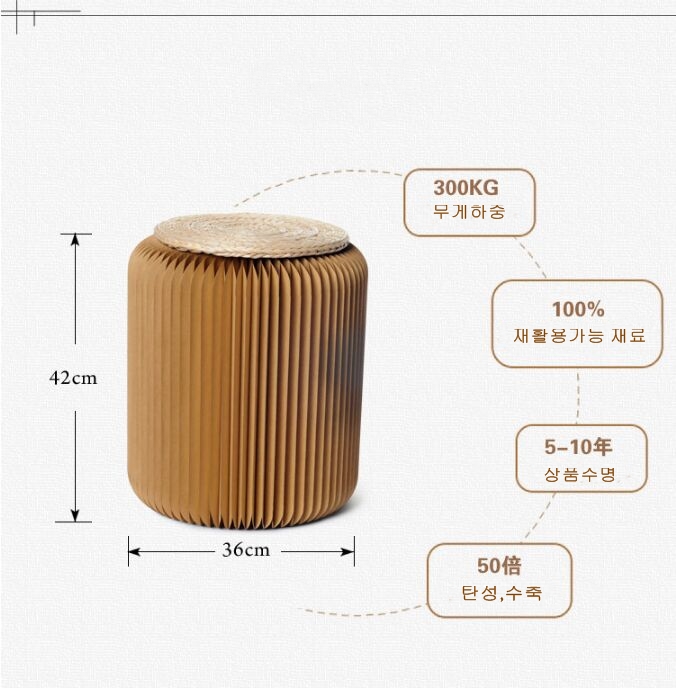 42cm

36cm

300KG
무게하중

100%
재활용가능 재료

5-10年
상품수명

50倍
탄성,수축