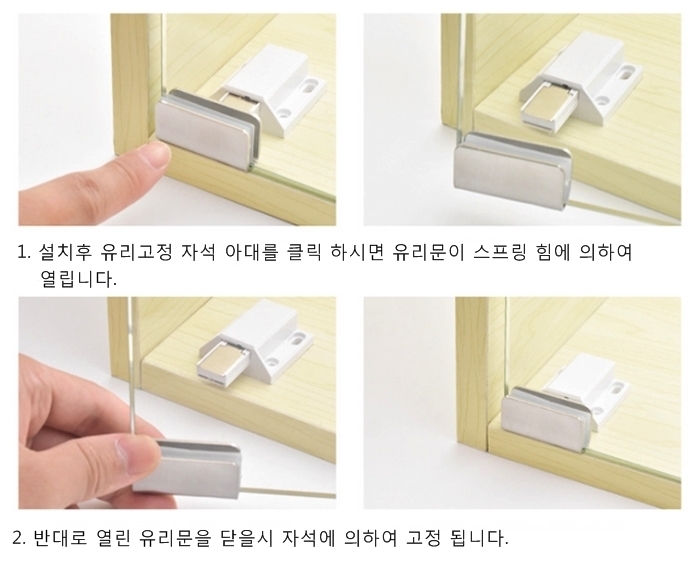 1. 설치후 유리고정 자석 아대를 클릭 하시면 유리문이 스프링 힘에 의하여 열립니다.

2. 반대로 열린 유리문을 닫을시 자석에 의하여 고정 됩니다.