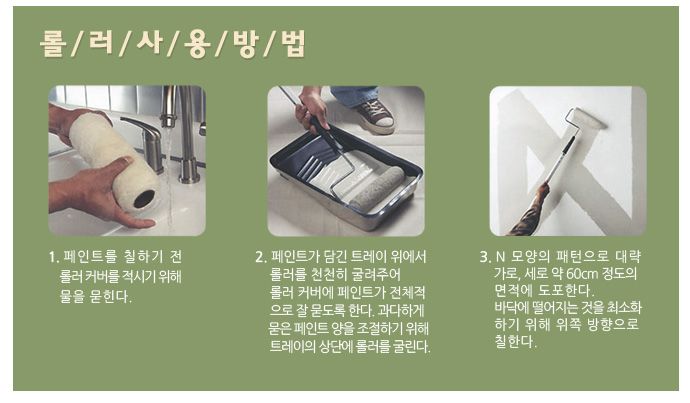 롤/러/사/용/방/법

1. 페인트를 칠하기 전 롤러 커버를 적시기 위해 물을 묻힌다.

2. 페인트가 담긴 트레이 위에서 롤러를 천천히 굴려주어 롤러 커버에 페인트가 전체적으로 잘 묻도록 한다. 과다하게 묻은 페인트 양을 조절하기 위해 트레이의 상단에 롤러를 굴린다.

3. N 모양의 패턴으로 대략 가로, 세로 약 60cm 정도의 면적에 도포한다. 바닥에 떨어지는 것을 최소화 하기 위해 위쪽 방향으로 칠한다.