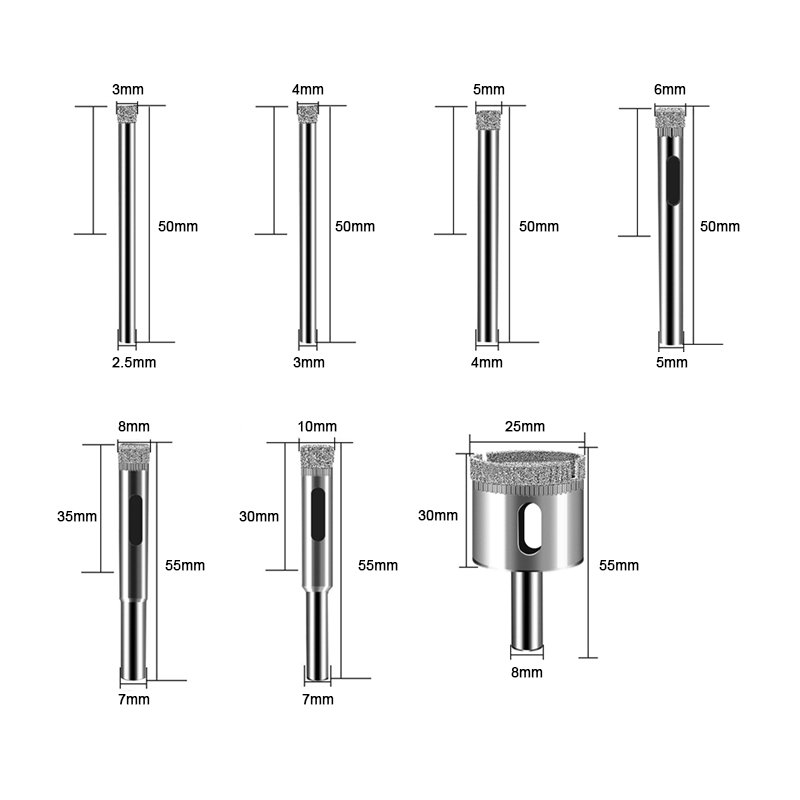 3mm
50mm
2.5mm

4mm
50mm
3mm

5mm
50mm
4mm

6mm
50mm
5mm

8mm
35mm
55mm
7mm

10mm
30mm
55mm
7mm

25mm
30mm
55mm
8mm