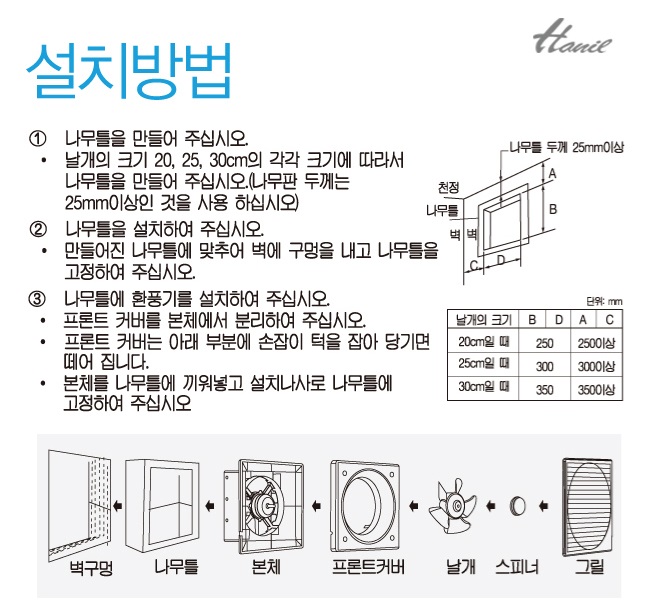 Hanil

설치방법

① 나무틀을 만들어 주십시오.
• 날개의 크기 20, 25, 30cm의 각각 크기에 따라서 나무틀을 만들어 주십시오.(나무판 두께는 25mm이상인 것을 사용 하십시오)

② 나무틀을 설치하여 주십시오.
• 만들어진 나무틀에 맞추어 벽에 구멍을 내고 나무틀을 고정하여 주십시오.

③ 나무틀에 환풍기를 설치하여 주십시오.
• 프론트 커버를 본체에서 분리하여 주십시오.
• 프론트 커버는 아래 부분에 손잡이 턱을 잡아 당기면 떼어 집니다.
• 본체를 나무틀에 끼워넣고 설치나사로 나무틀에 고정하여 주십시오

나무틀 두께 25mm이상
천정
나무틀
벽 벽
A
B
C
D

단위: mm

| 날개의 크기 | B | D | A | C |
|---|---|---|---|---|
| 20cm일 때 | 250 | | 250이상 | |
| 25cm일 때 | 300 | | 300이상 | |
| 30cm일 때 | 350 | | 350이상 | |

벽구멍 나무틀 본체 프론트커버 날개 스피너 그릴